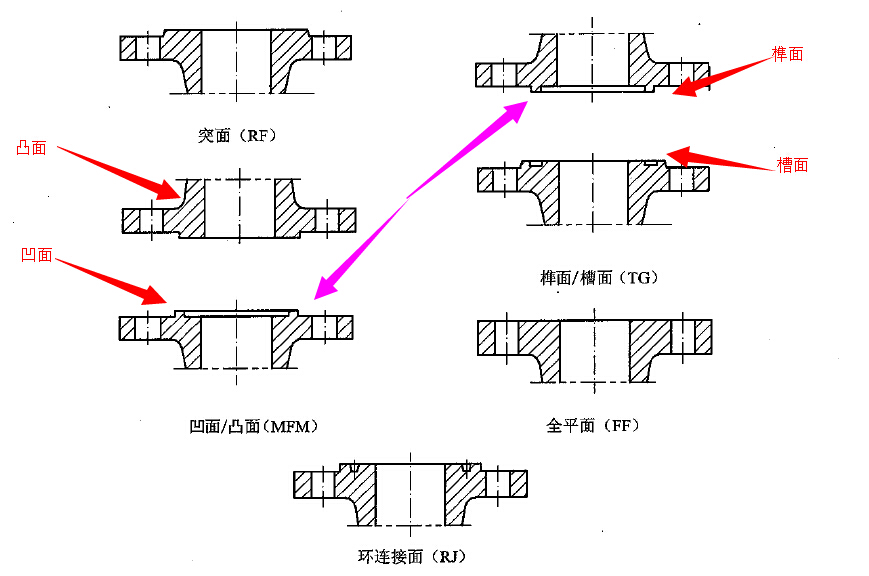 突面（RF）

凸面

凹面

凹面/凸面（MFM）

榫面

槽面

榫面/槽面（TG）

全平面（FF）

环连接面（RJ）